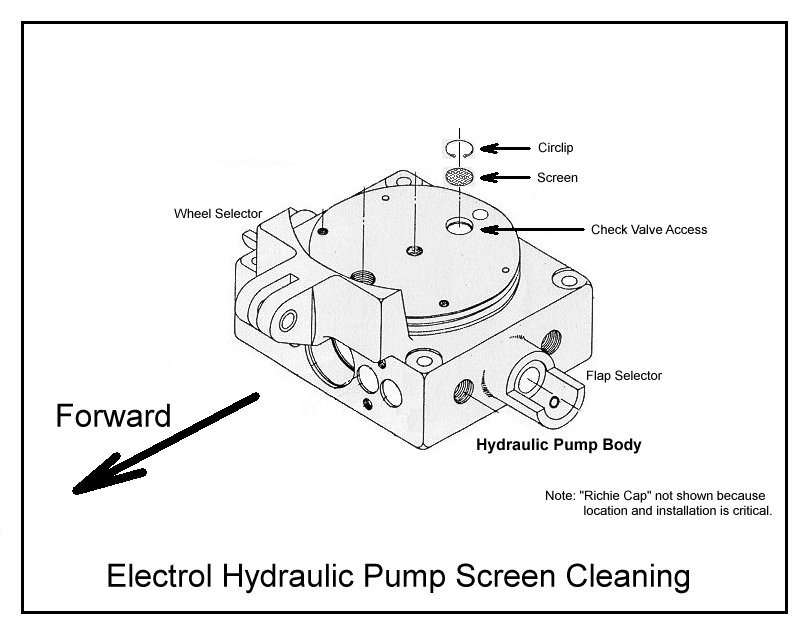 Circlip

Screen

Wheel Selector

Check Valve Access

Flap Selector

Forward

Hydraulic Pump Body

Note: "Richie Cap" not shown because location and installation is critical.

Electrol Hydraulic Pump Screen Cleaning